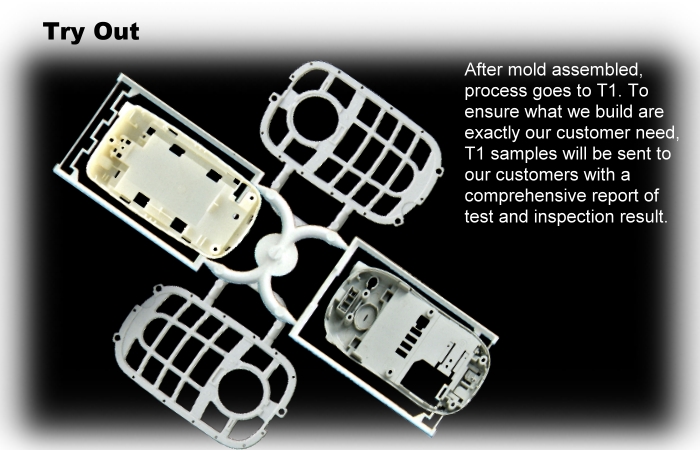 Try Out

After mold assembled, process goes to T1. To ensure what we build are exactly our customer need, T1 samples will be sent to our customers with a comprehensive report of test and inspection result.